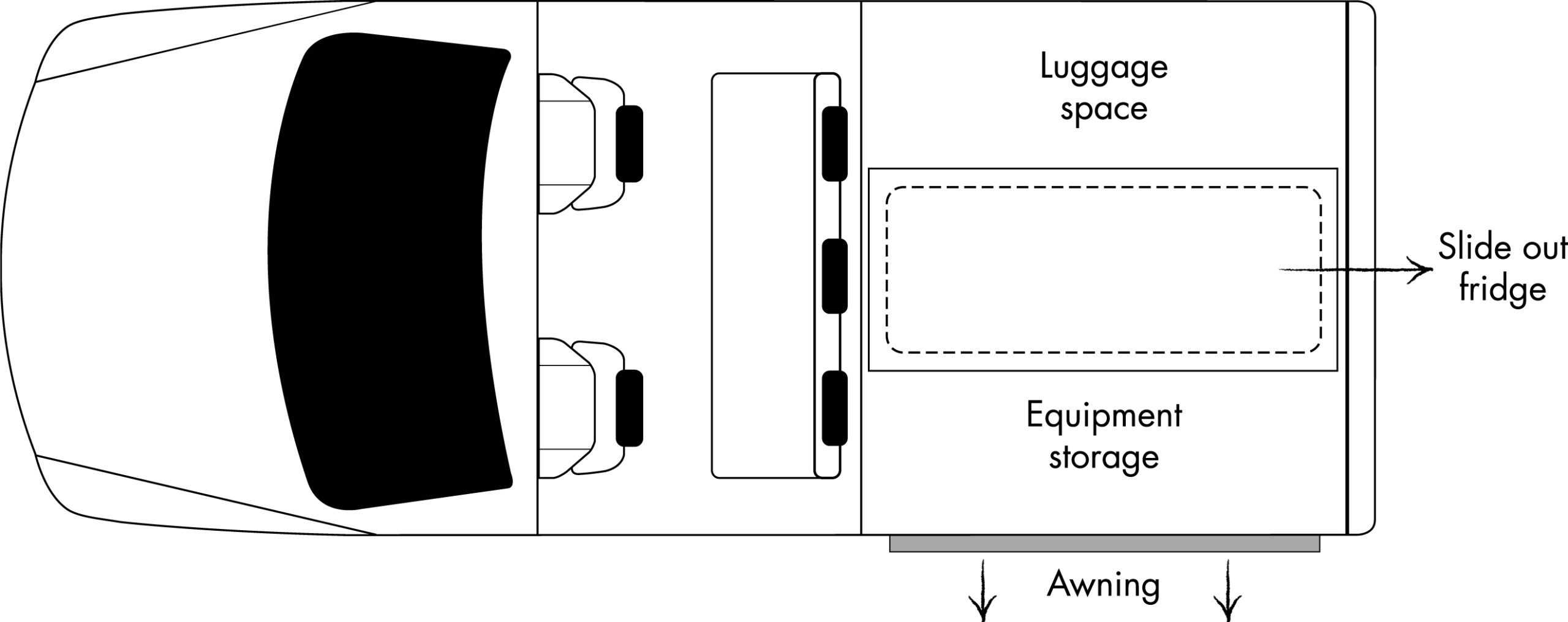 Luggage space

Slide out fridge

Equipment storage

Awning